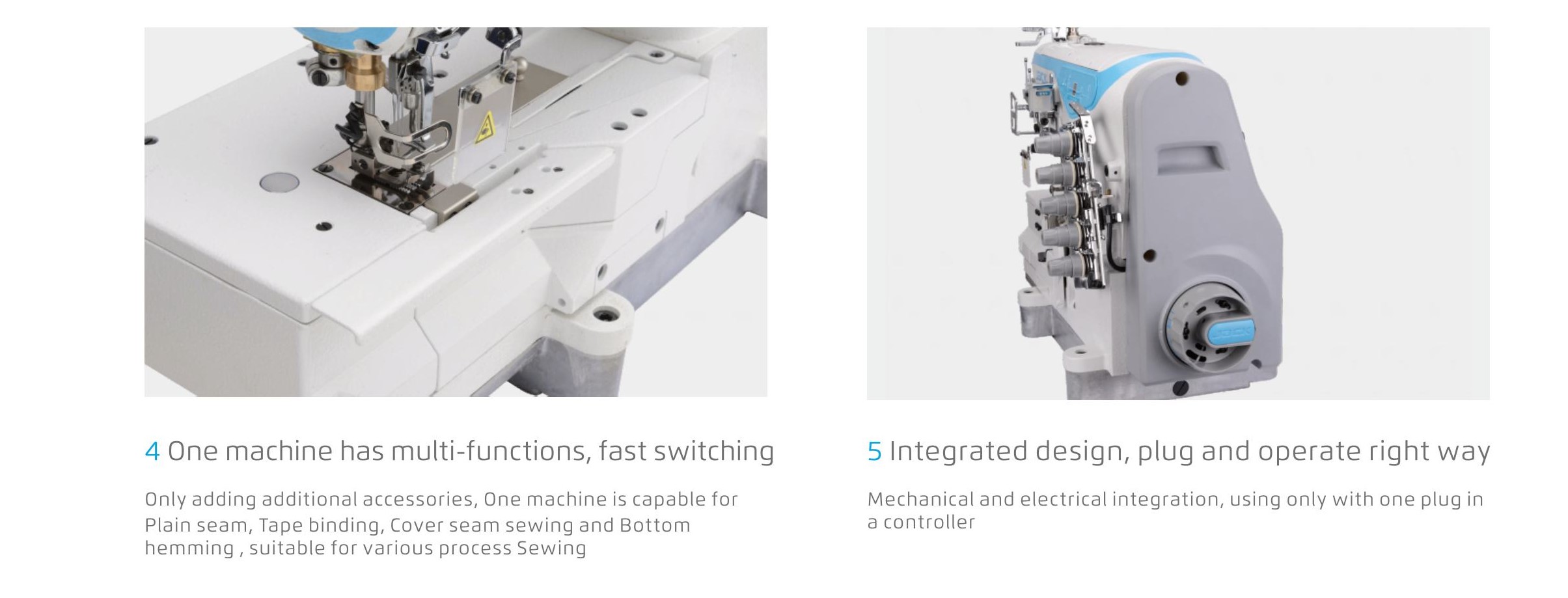 4 One machine has multi-functions, fast switching

Only adding additional accessories, One machine is capable for Plain seam, Tape binding, Cover seam sewing and Bottom hemming , suitable for various process Sewing

5 Integrated design, plug and operate right way

Mechanical and electrical integration, using only with one plug in a controller